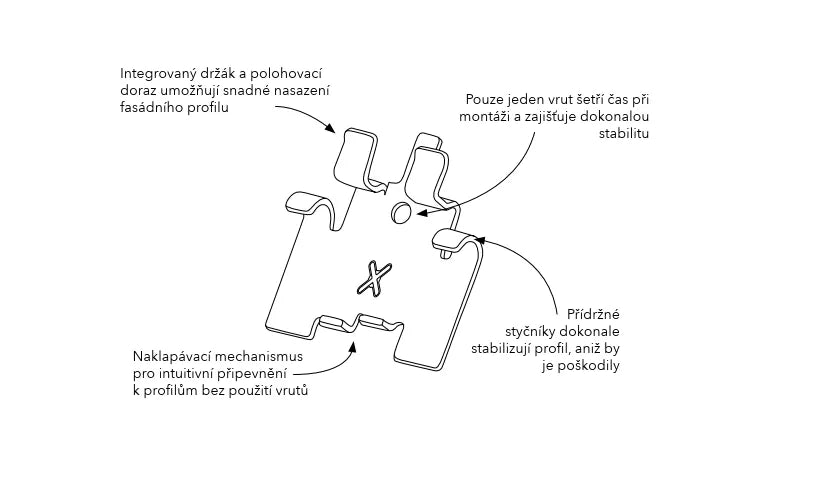 Integrovaný držák a polohovací doraz umožňují snadné nasazení fasádního profilu

Pouze jeden vrut šetří čas při montáži a zajišťuje dokonalou stabilitu

Přídržné styčníky dokonale stabilizují profil, aniž by je poškodily

Naklapávací mechanismus pro intuitivní připevnění k profilům bez použití vrutů